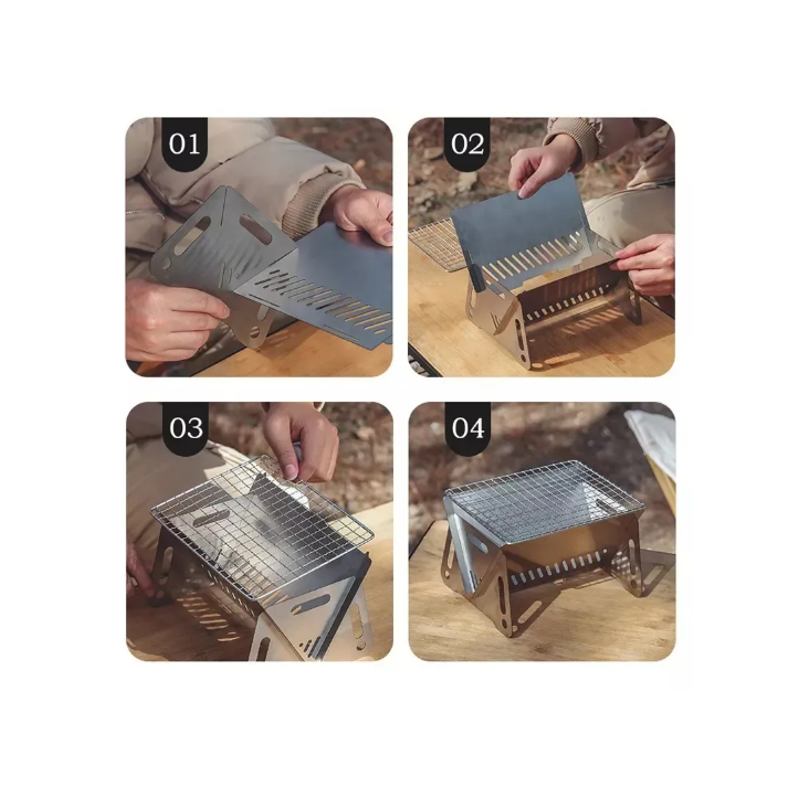 01

02

03

04